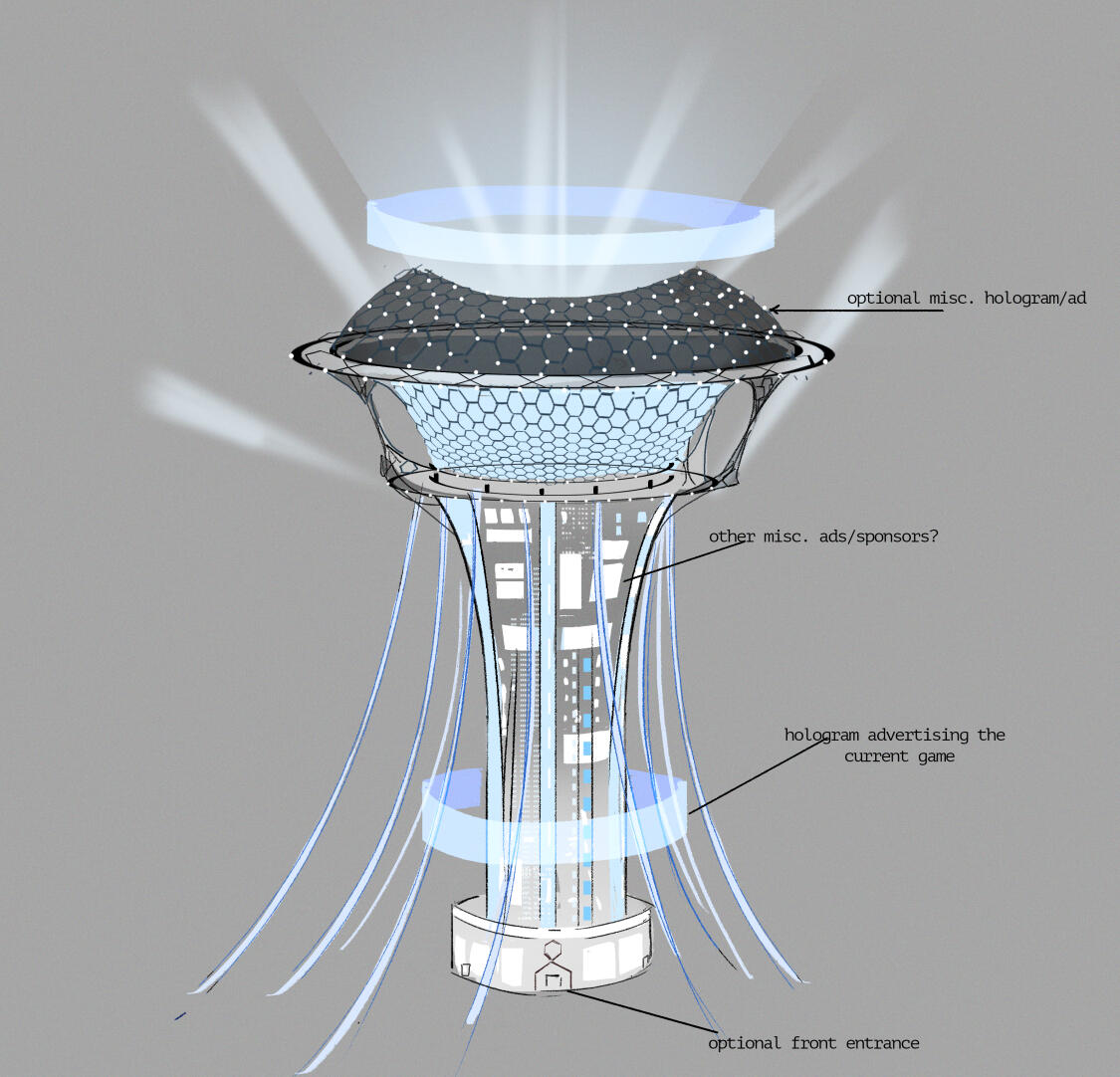 optional misc. hologram/ad

other misc. ads/sponsors?

hologram advertising the current game

optional front entrance